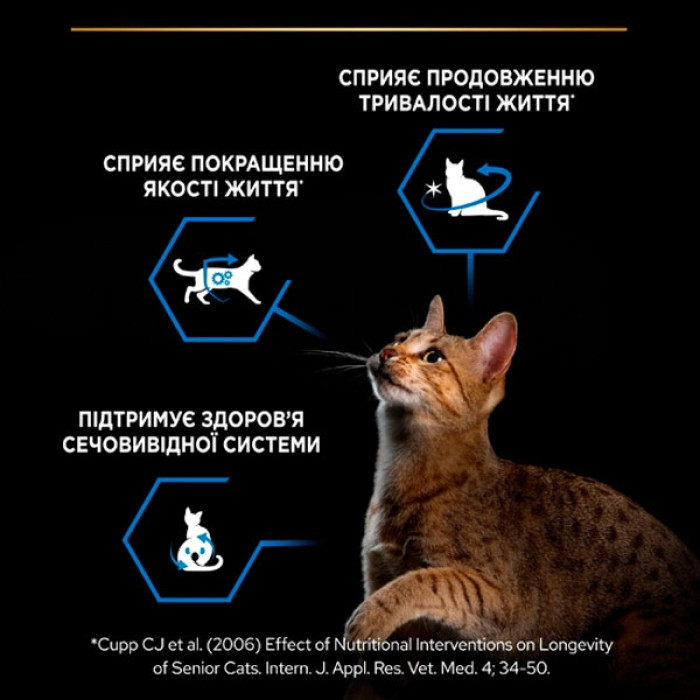 СПРИЯЄ ПРОДОВЖЕННЮ ТРИВАЛОСТІ ЖИТТЯ*

СПРИЯЄ ПОКРАЩЕННЮ ЯКОСТІ ЖИТТЯ*

ПІДТРИМУЄ ЗДОРОВ'Я СЕЧОВИВІДНОЇ СИСТЕМИ

*Cupp CJ et al. (2006) Effect of Nutritional Interventions on Longevity of Senior Cats. Intern. J. Appl. Res. Vet. Med. 4; 34-50.