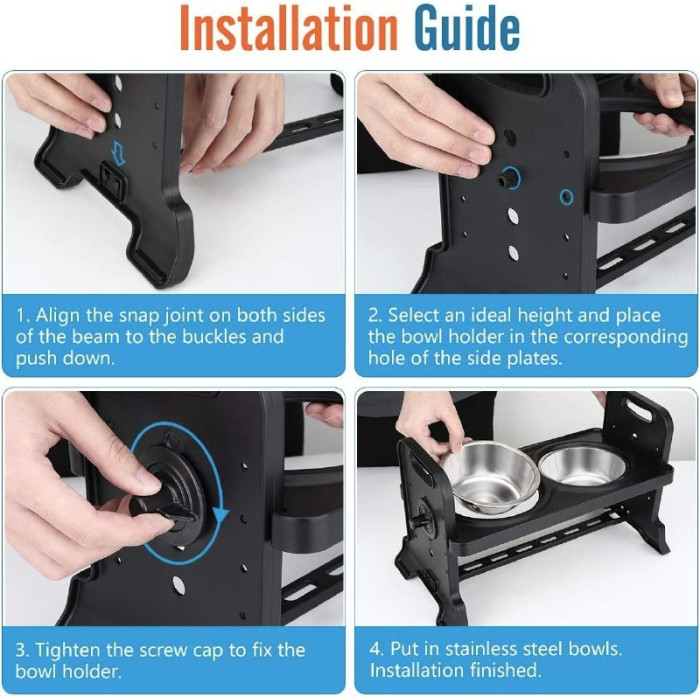 Installation Guide

1. Align the snap joint on both sides of the beam to the buckles and push down.

2. Select an ideal height and place the bowl holder in the corresponding hole of the side plates.

3. Tighten the screw cap to fix the bowl holder.

4. Put in stainless steel bowls. Installation finished.